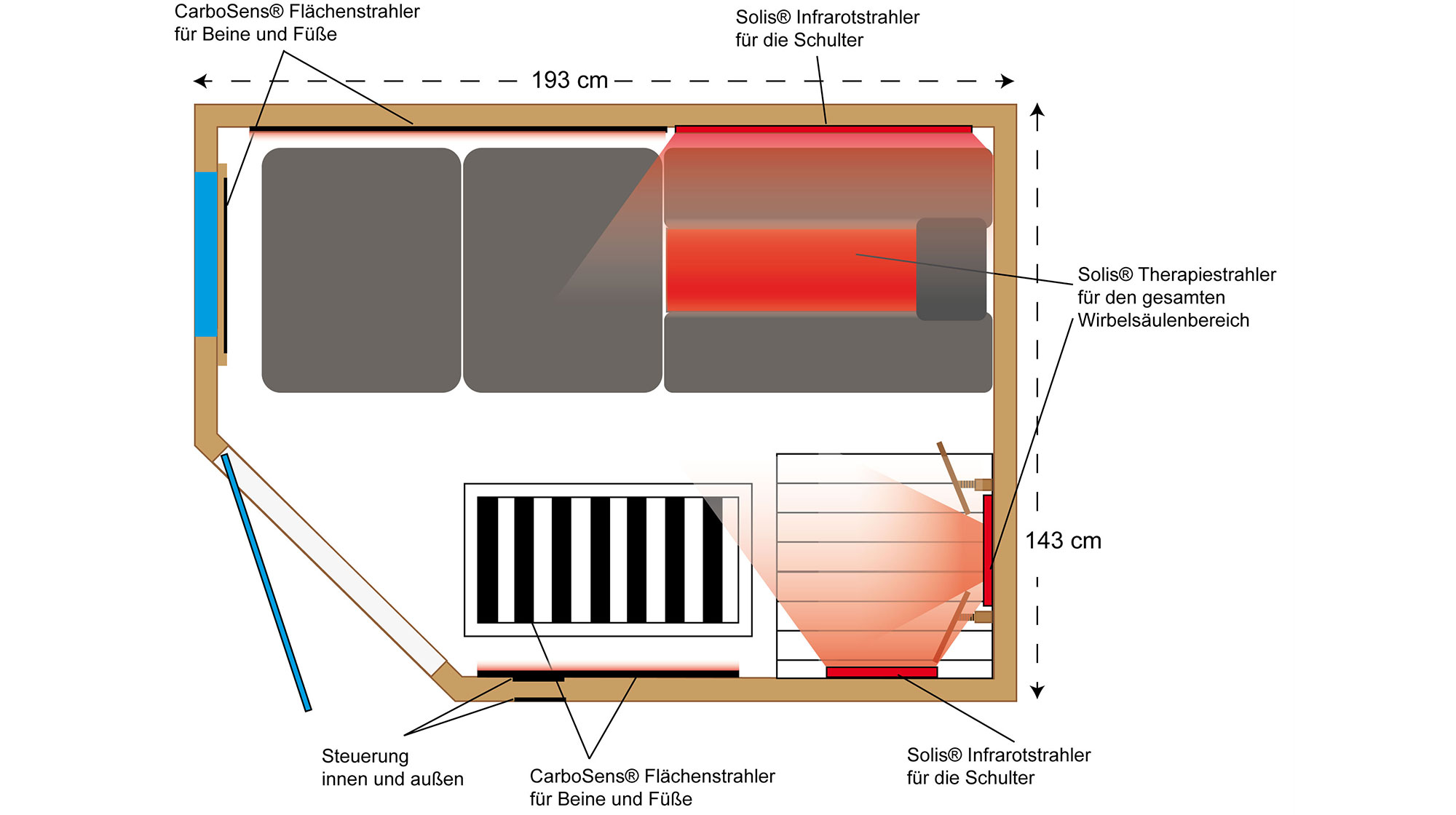 CarboSens® Flächenstrahler für Beine und Füße

Solis® Infrarotstrahler für die Schulter

193 cm

Solis® Therapiestrahler für den gesamten Wirbelsäulenbereich

143 cm

Steuerung innen und außen

CarboSens® Flächenstrahler für Beine und Füße

Solis® Infrarotstrahler für die Schulter