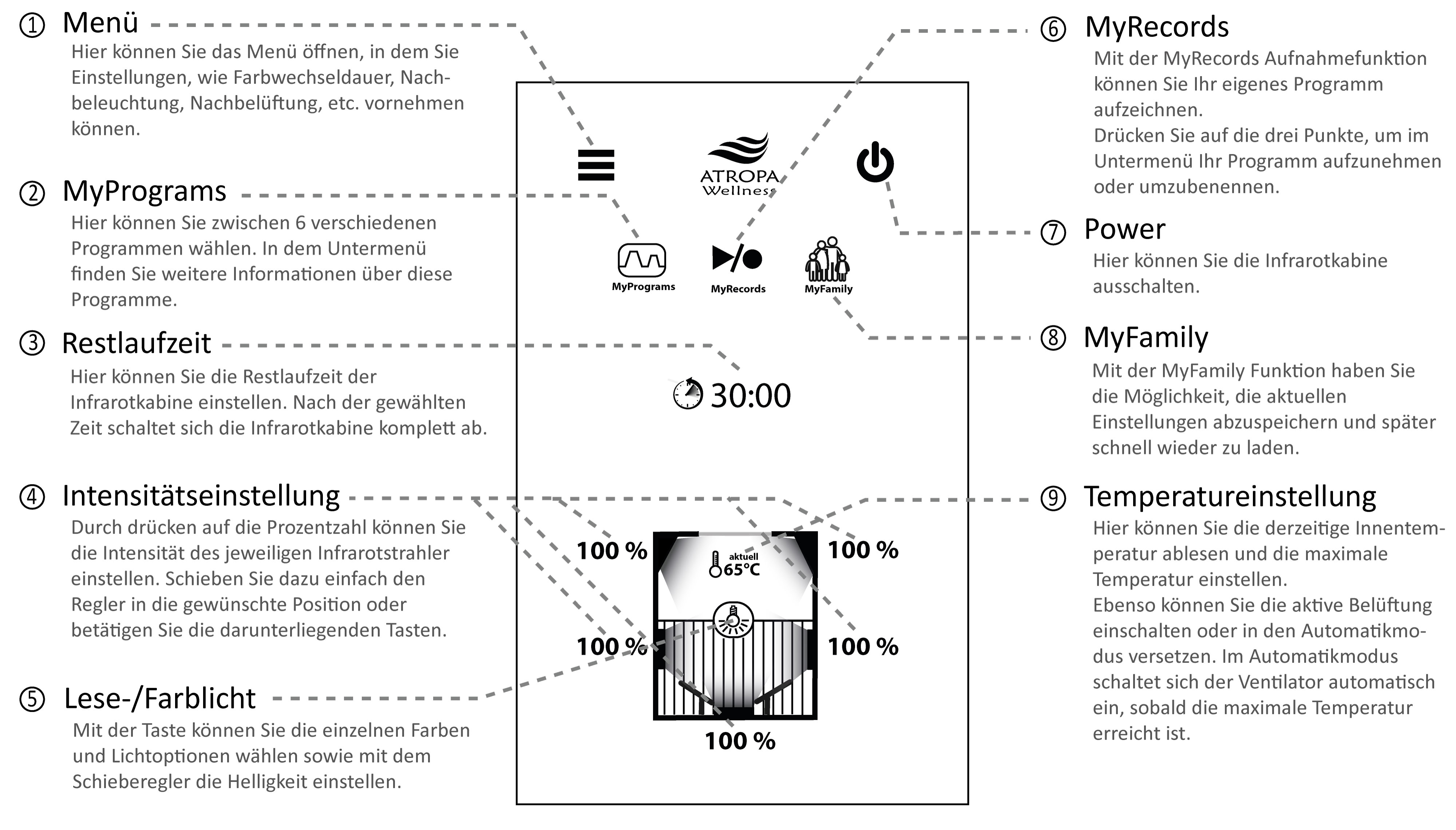 ① Menü
Hier können Sie das Menü öffnen, in dem Sie Einstellungen, wie Farbwechseldauer, Nachbeleuchtung, Nachbelüftung, etc. vornehmen können.

② MyPrograms
Hier können Sie zwischen 6 verschiedenen Programmen wählen. In dem Untermenü finden Sie weitere Informationen über diese Programme.

③ Restlaufzeit
Hier können Sie die Restlaufzeit der Infrarotkabine einstellen. Nach der gewählten Zeit schaltet sich die Infrarotkabine komplett ab.

④ Intensitätseinstellung
Durch drücken auf die Prozentzahl können Sie die Intensität des jeweiligen Infrarotstrahler einstellen. Schieben Sie dazu einfach den Regler in die gewünschte Position oder betätigen Sie die darunterliegenden Tasten.

⑤ Lese-/Farblicht
Mit der Taste können Sie die einzelnen Farben und Lichtoptionen wählen sowie mit dem Schieberegler die Helligkeit einstellen.

ATROPA Wellness

MyPrograms MyRecords MyFamily

30:00

100 % 100 %
aktuell 65°C
100 % 100 %
100 %

⑥ MyRecords
Mit der MyRecords Aufnahmefunktion können Sie Ihr eigenes Programm aufzeichnen.
Drücken Sie auf die drei Punkte, um im Untermenü Ihr Programm aufzunehmen oder umzubenennen.

⑦ Power
Hier können Sie die Infrarotkabine ausschalten.

⑧ MyFamily
Mit der MyFamily Funktion haben Sie die Möglichkeit, die aktuellen Einstellungen abzuspeichern und später schnell wieder zu laden.

⑨ Temperatureinstellung
Hier können Sie die derzeitige Innentemperatur ablesen und die maximale Temperatur einstellen.
Ebenso können Sie die aktive Belüftung einschalten oder in den Automatikmodus versetzen. Im Automatikmodus schaltet sich der Ventilator automatisch ein, sobald die maximale Temperatur erreicht ist.